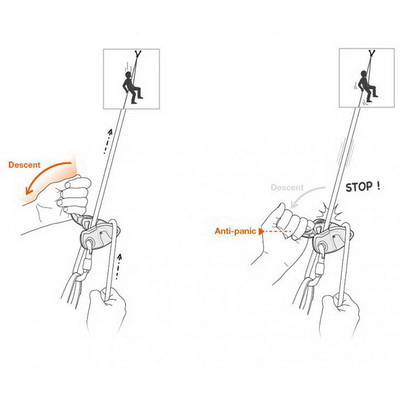 Descent

Descent

STOP !

Anti-panic